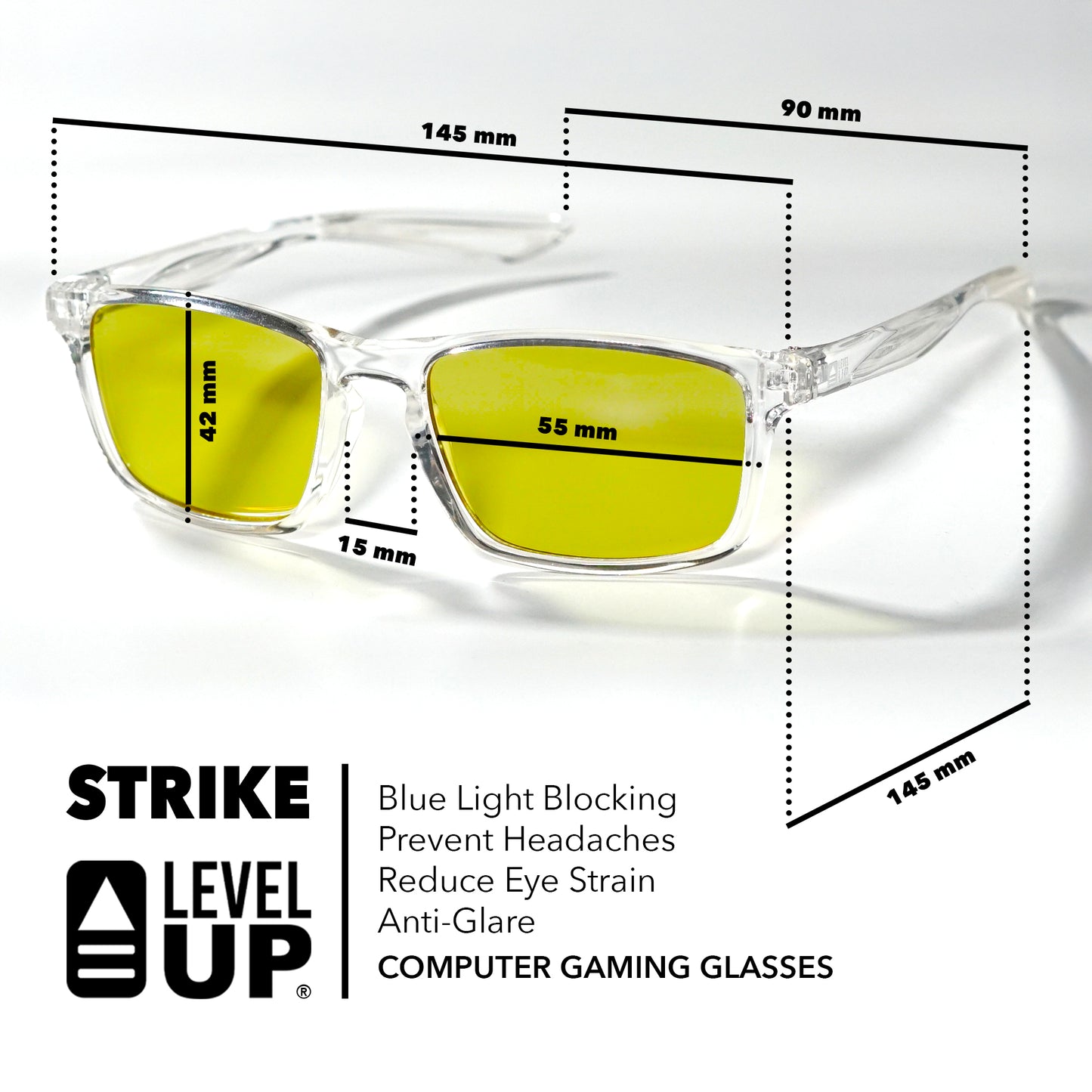 145 mm

90 mm

42 mm

55 mm

15 mm

145 mm

STRIKE

LEVEL UP®

Blue Light Blocking
Prevent Headaches
Reduce Eye Strain
Anti-Glare
COMPUTER GAMING GLASSES